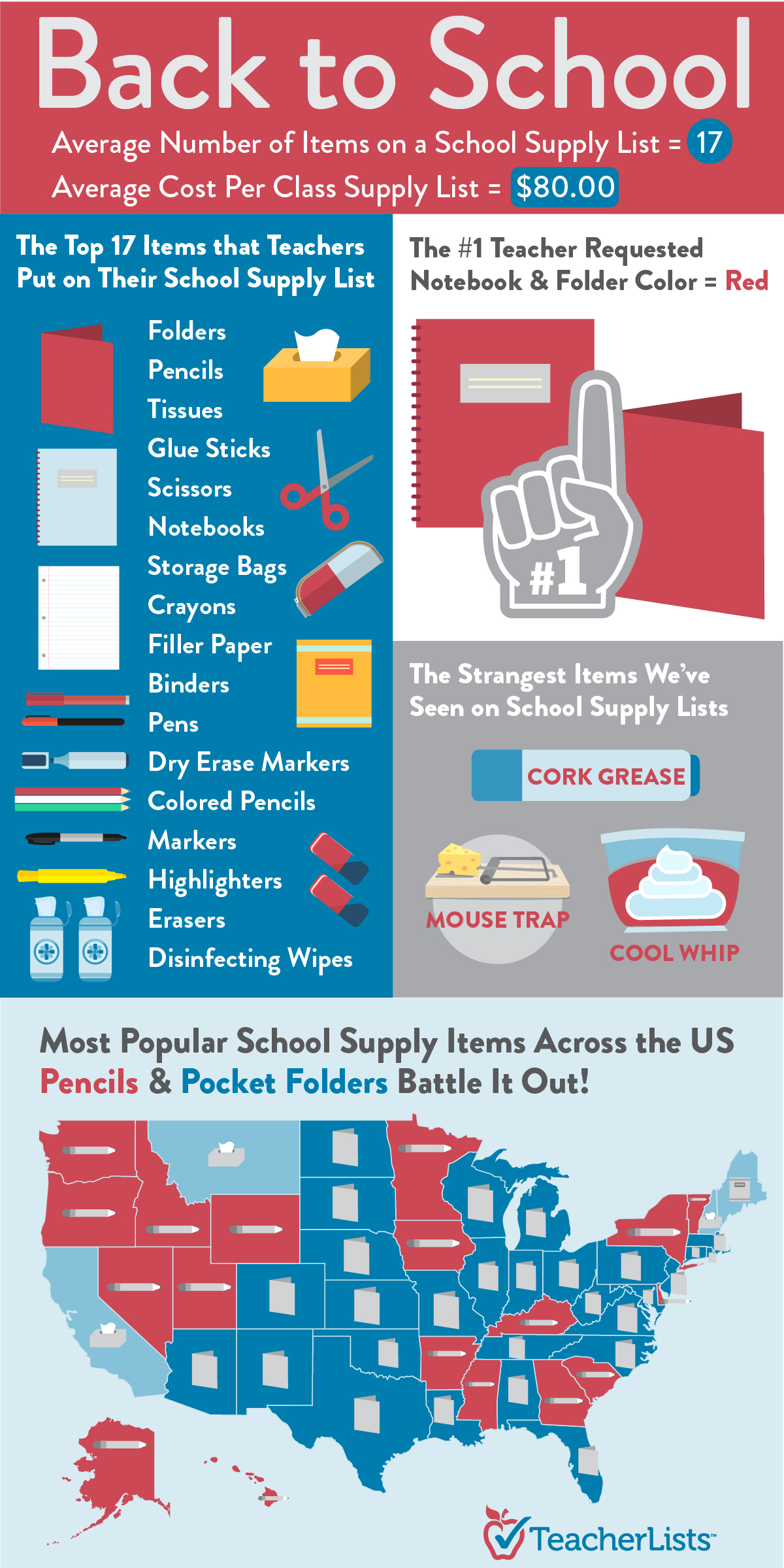 Back to School

Average Number of Items on a School Supply List = 17

Average Cost Per Class Supply List = $80.00

The Top 17 Items that Teachers Put on Their School Supply List

Folders
Pencils
Tissues
Glue Sticks
Scissors
Notebooks
Storage Bags
Crayons
Filler Paper
Binders
Pens
Dry Erase Markers
Colored Pencils
Markers
Highlighters
Erasers
Disinfecting Wipes

The #1 Teacher Requested Notebook & Folder Color = Red

#1

The Strangest Items We've Seen on School Supply Lists

CORK GREASE

MOUSE TRAP

COOL WHIP

Most Popular School Supply Items Across the US
Pencils & Pocket Folders Battle It Out!

TeacherLists